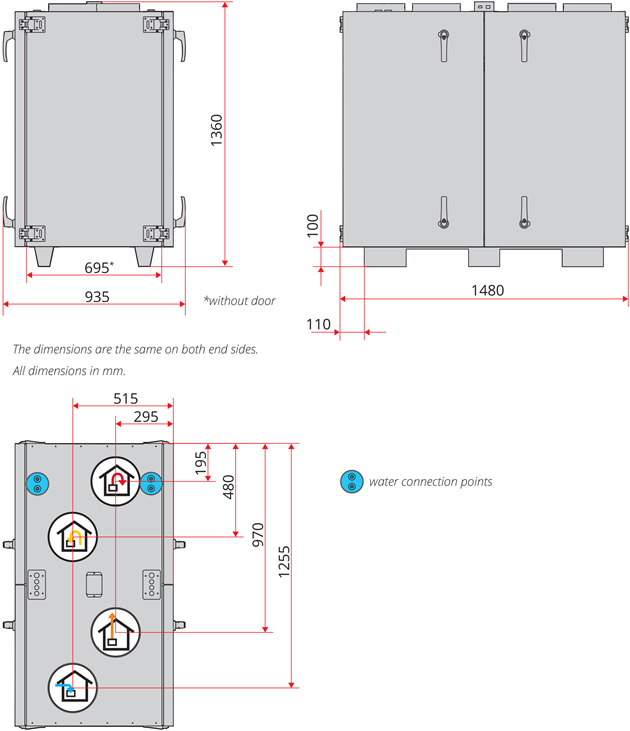 1360

695*

935

*without door

100

1480

110

The dimensions are the same on both end sides.
All dimensions in mm.

515

295

195

480

970

1255

water connection points