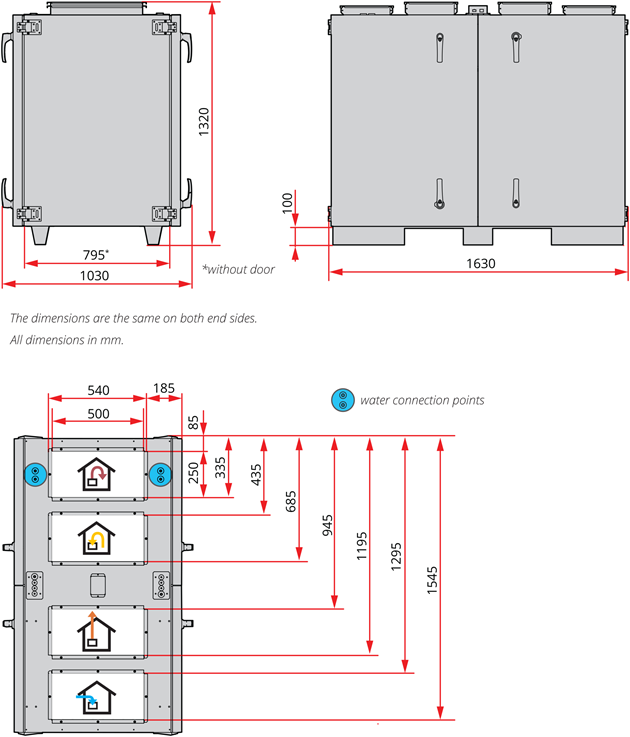 1320

795*

1030

*without door

100

1630

The dimensions are the same on both end sides.

All dimensions in mm.

540

185

500

water connection points

85

250

335

435

685

945

1195

1295

1545